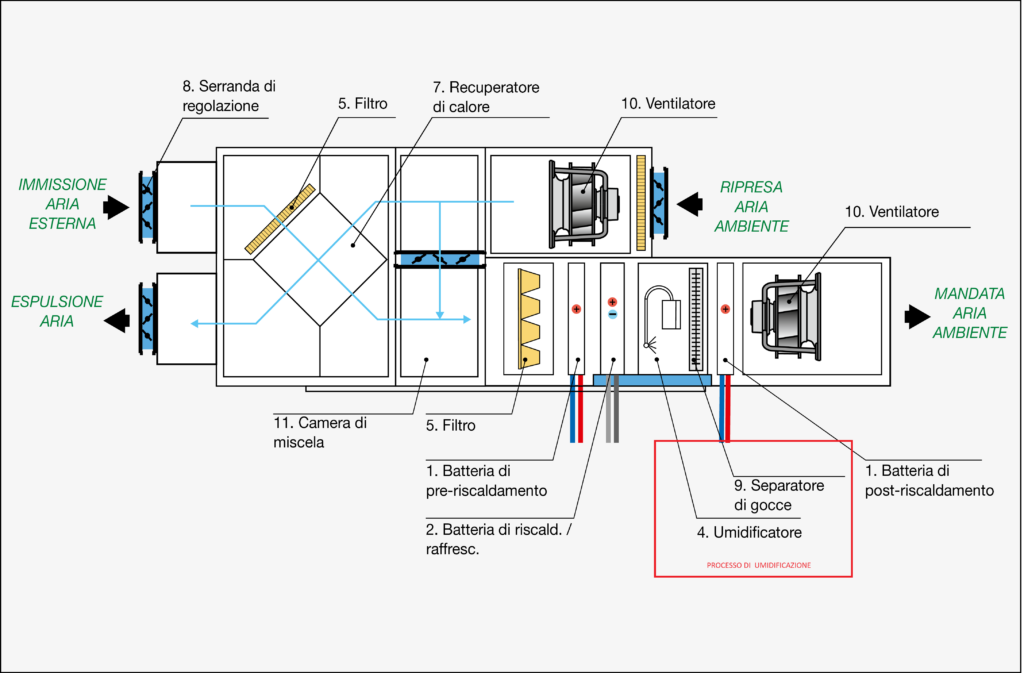 8. Serranda di regolazione

5. Filtro

7. Recuperatore di calore

10. Ventilatore

IMMISSIONE ARIA ESTERNA

RIPRESA ARIA AMBIENTE

10. Ventilatore

ESPULSIONE ARIA

MANDATA ARIA AMBIENTE

11. Camera di miscela

5. Filtro

1. Batteria di pre-riscaldamento

2. Batteria di riscald. / raffresc.

9. Separatore di gocce

4. Umidificatore

1. Batteria di post-riscaldamento

PROCESSO DI UMIDIFICAZIONE